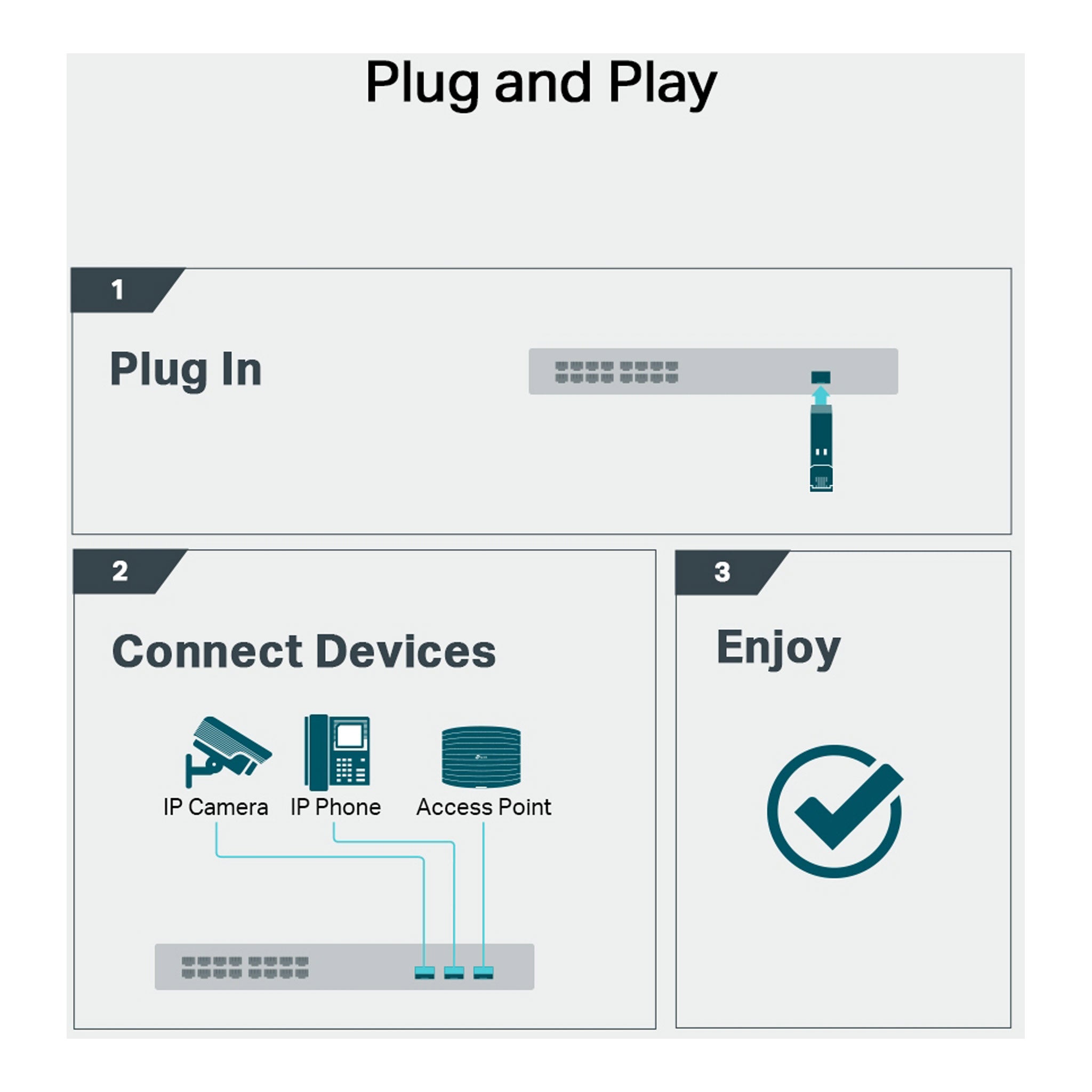 Plug and Play

1

Plug In

2

Connect Devices

IP Camera IP Phone Access Point

3

Enjoy