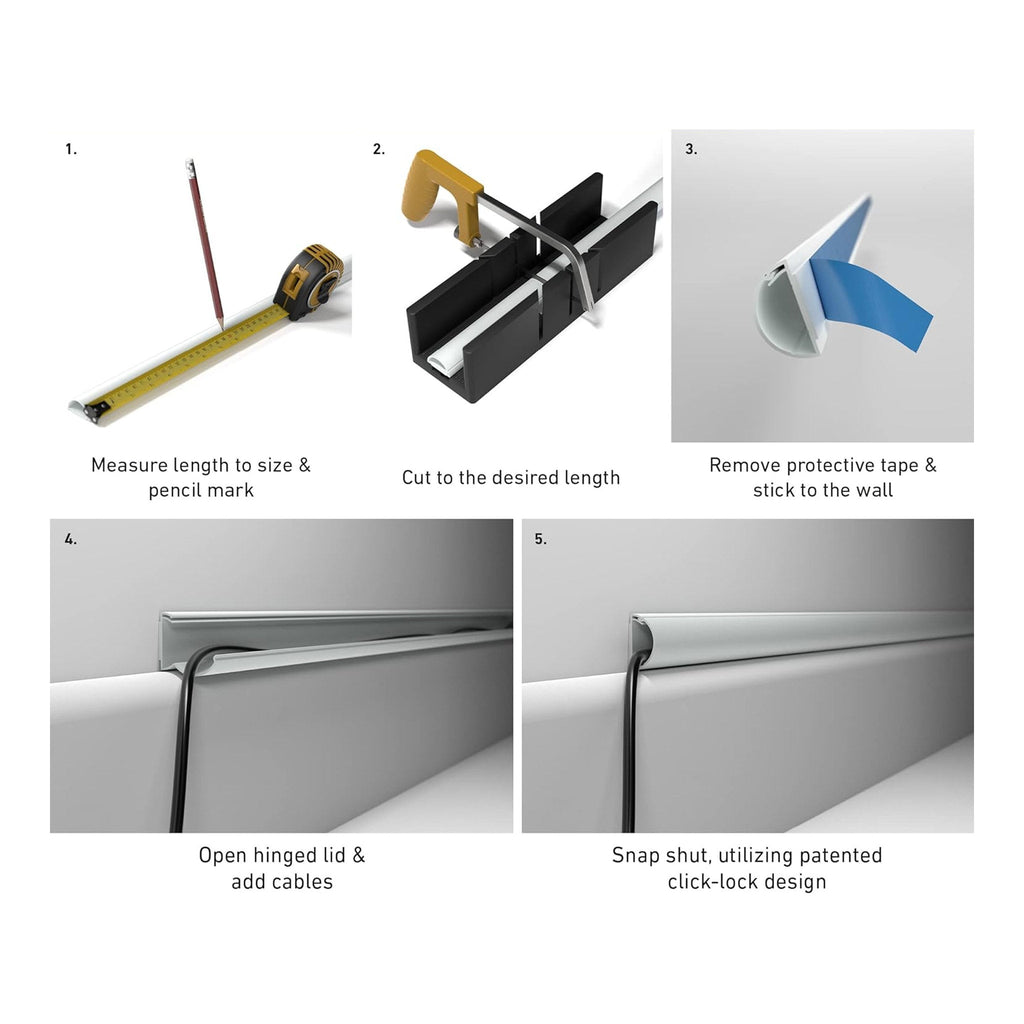 1.

Measure length to size & pencil mark

2.

Cut to the desired length

3.

Remove protective tape & stick to the wall

4.

Open hinged lid & add cables

5.

Snap shut, utilizing patented click-lock design