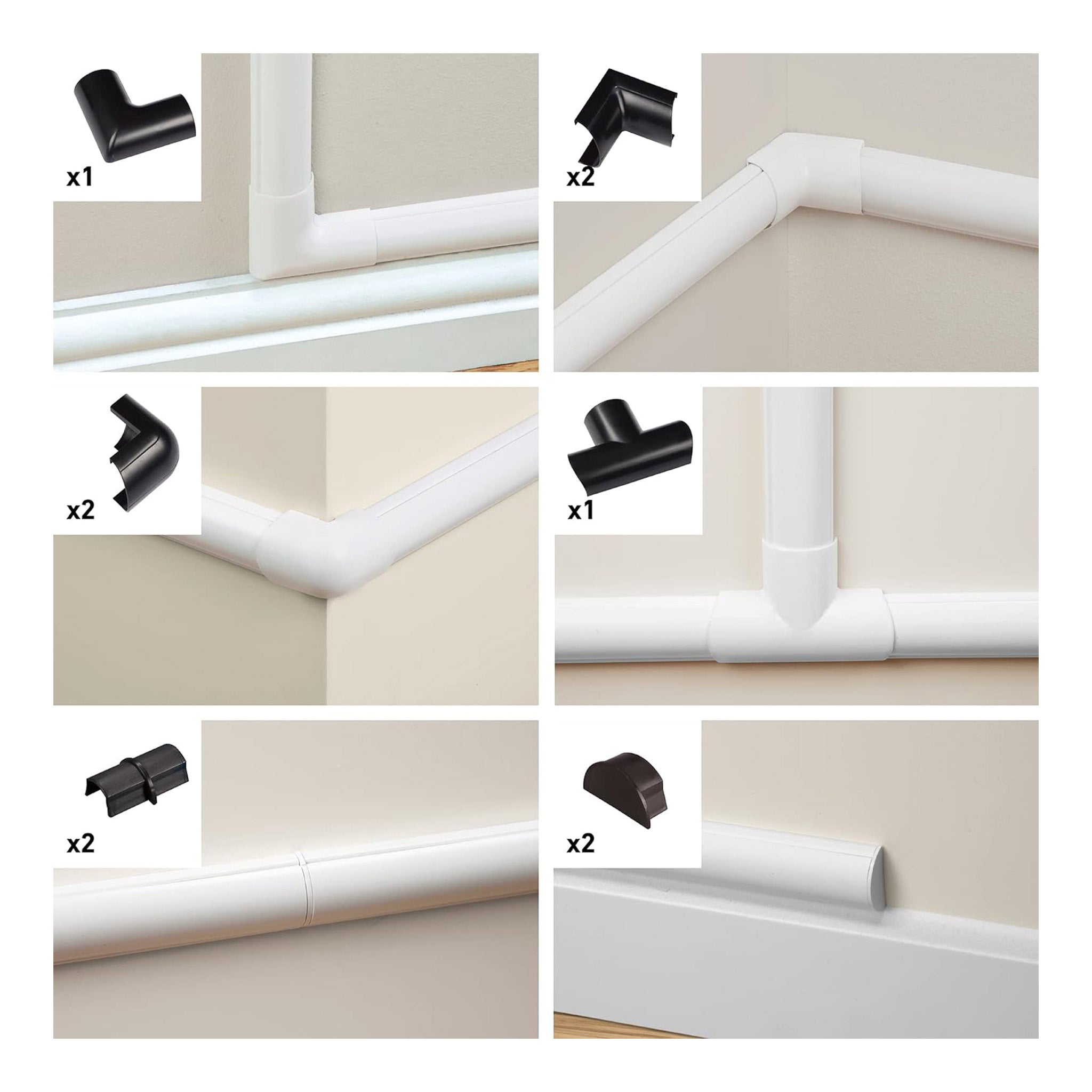 x1

x2

x2

x1

x2

x2