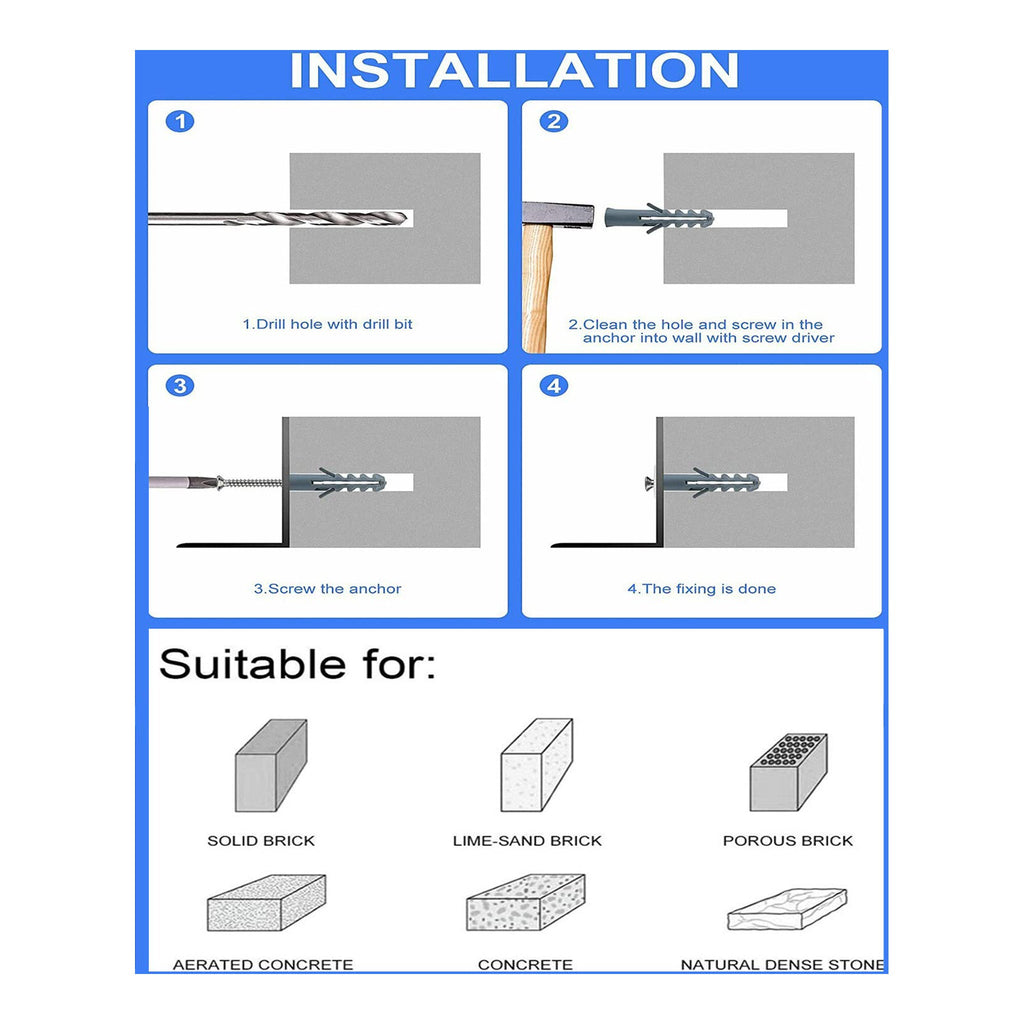 INSTALLATION

1

1.Drill hole with drill bit

2

2.Clean the hole and screw in the anchor into wall with screw driver

3

3.Screw the anchor

4

4.The fixing is done

Suitable for:

SOLID BRICK

LIME-SAND BRICK

POROUS BRICK

AERATED CONCRETE

CONCRETE

NATURAL DENSE STONE