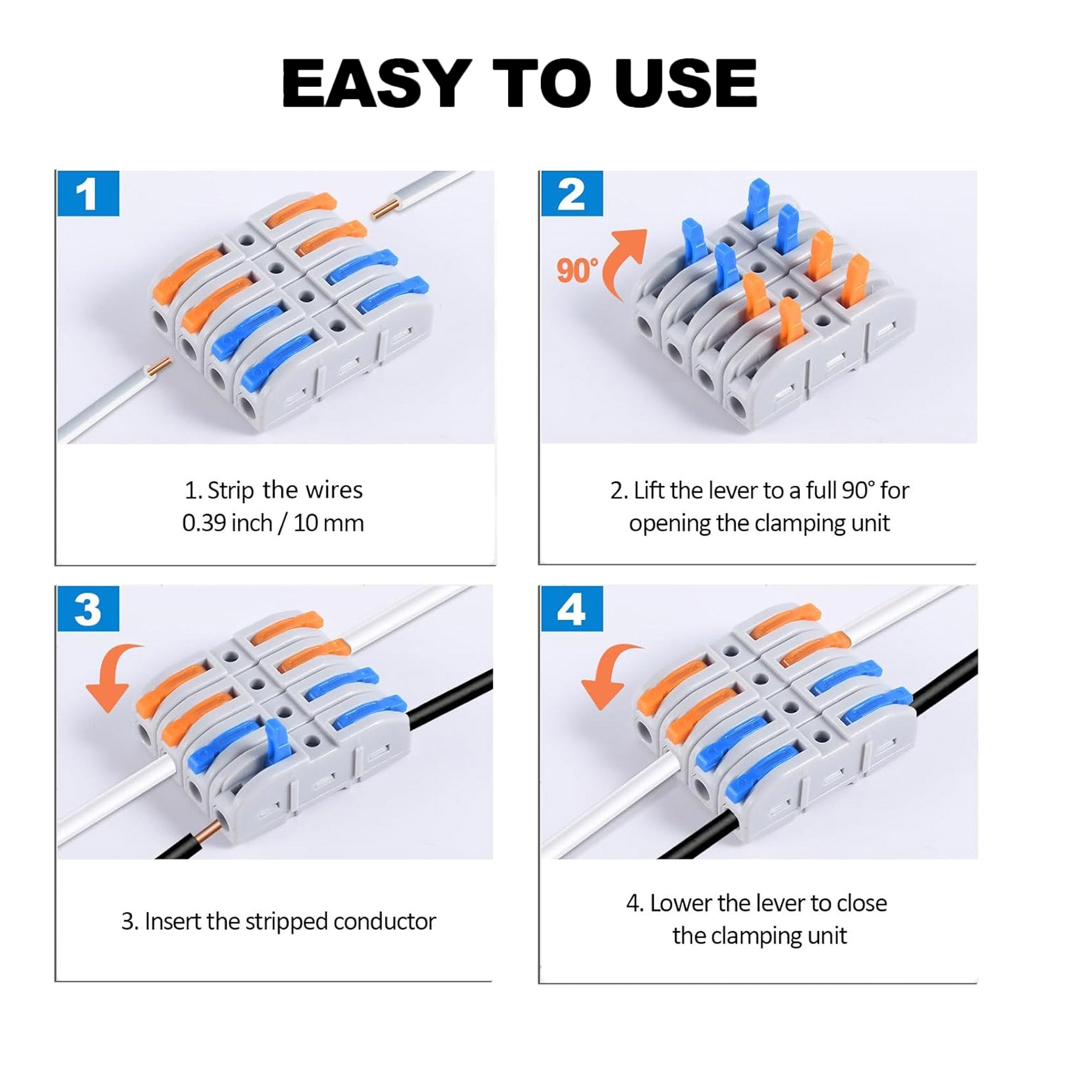 EASY TO USE

1

1. Strip the wires
0.39 inch / 10 mm

2

90°

2. Lift the lever to a full 90° for opening the clamping unit

3

3. Insert the stripped conductor

4

4. Lower the lever to close the clamping unit