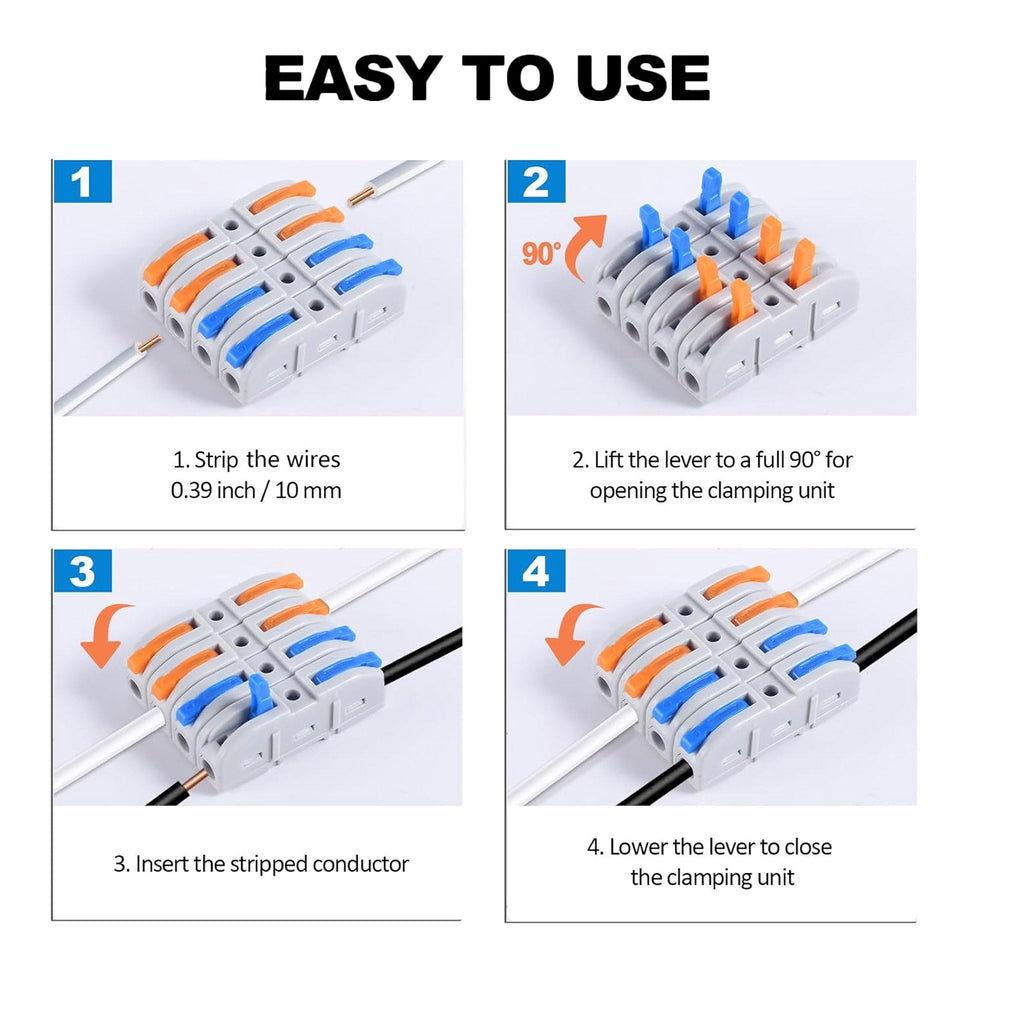 EASY TO USE

1

1. Strip the wires 0.39 inch / 10 mm

2

90°

2. Lift the lever to a full 90° for opening the clamping unit

3

3. Insert the stripped conductor

4

4. Lower the lever to close the clamping unit