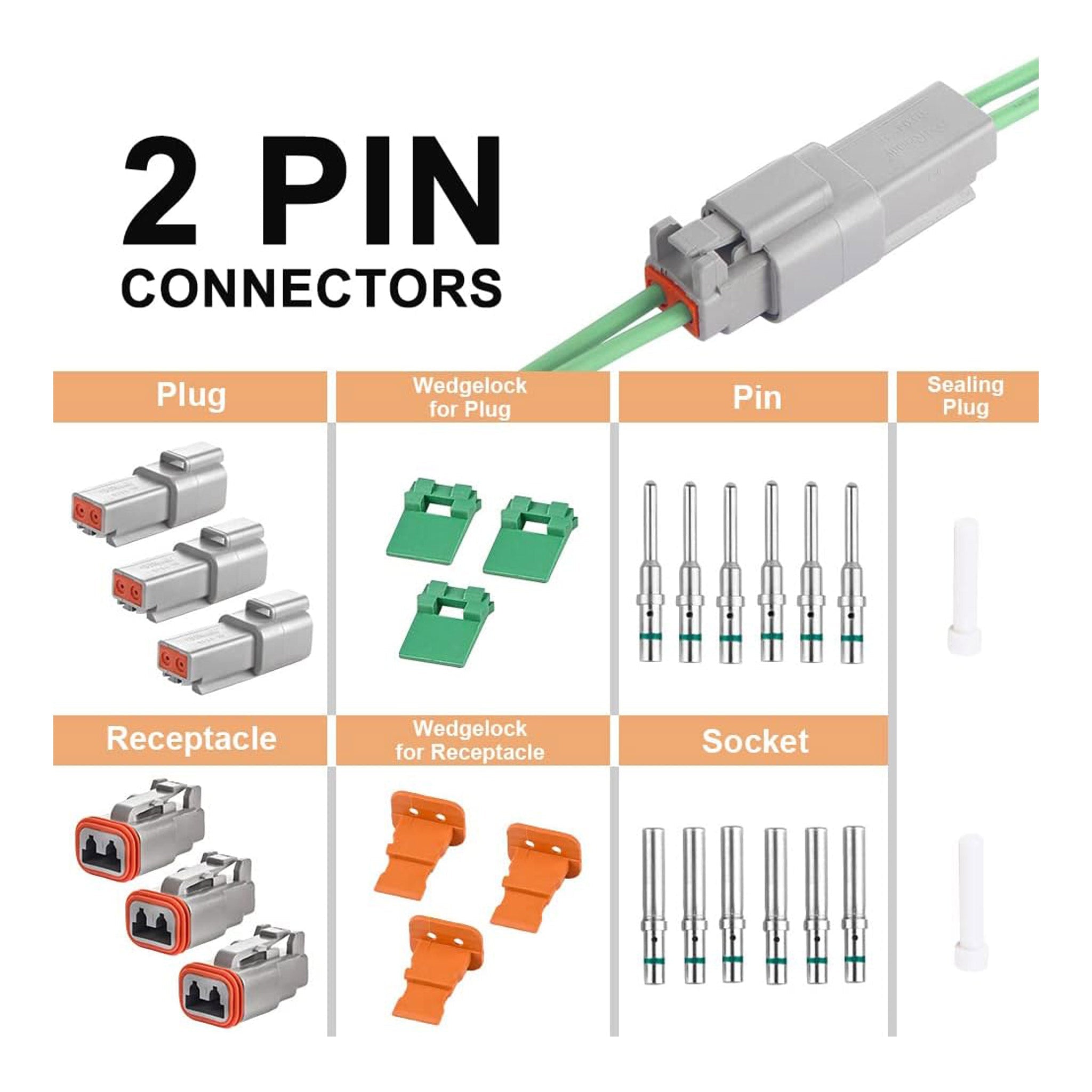 2 PIN
CONNECTORS

Plug

Wedgelock for Plug

Pin

Sealing Plug

Receptacle

Wedgelock for Receptacle

Socket