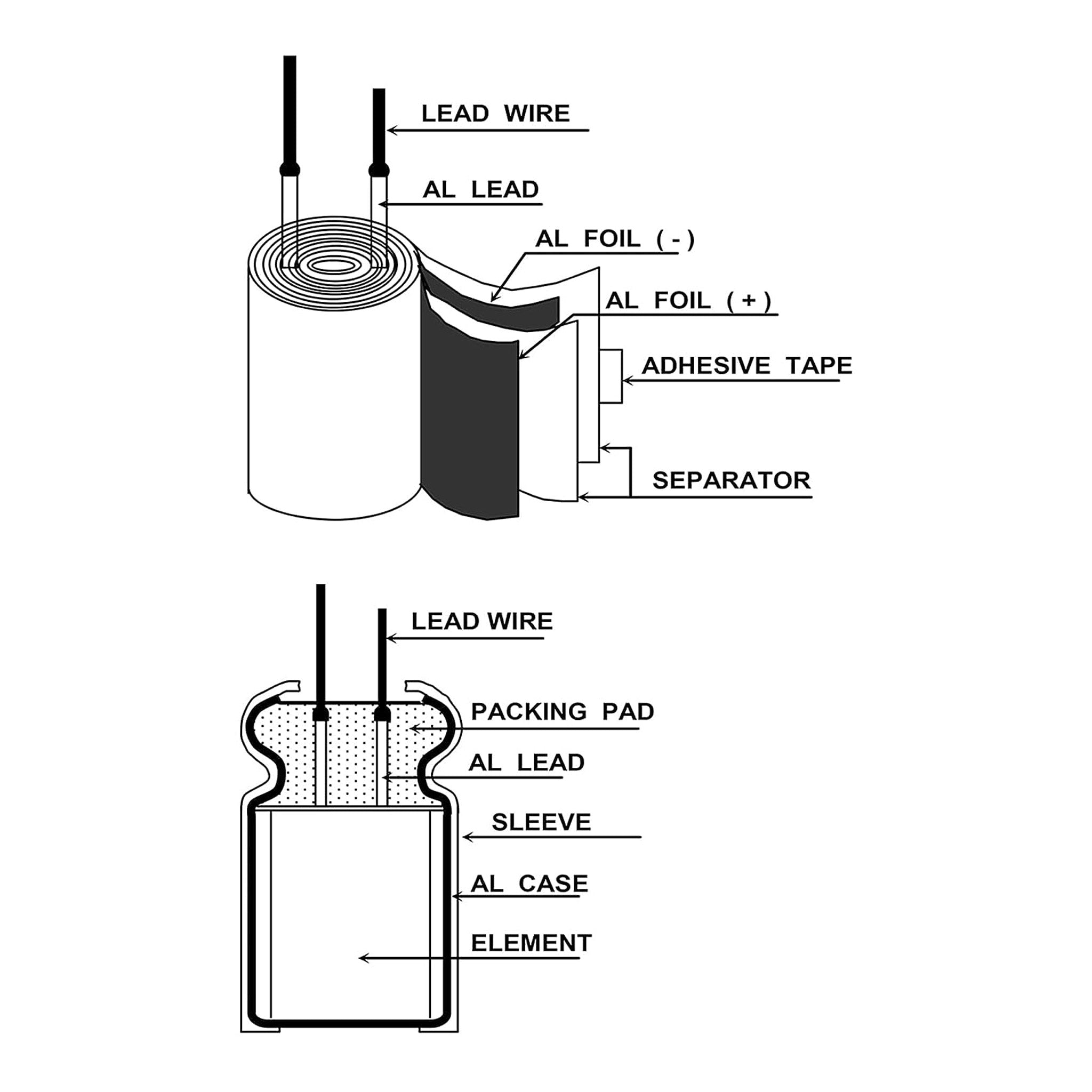 LEAD WIRE

AL LEAD

AL FOIL ( - )

AL FOIL ( + )

ADHESIVE TAPE

SEPARATOR

LEAD WIRE

PACKING PAD

AL LEAD

SLEEVE

AL CASE

ELEMENT